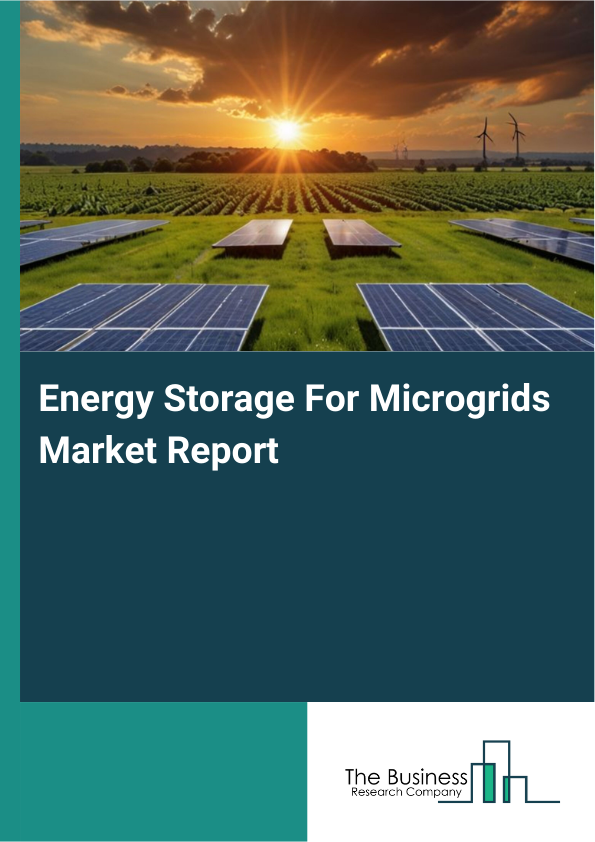 Energy Storage For Microgrids Market Report

The Business
Research Company