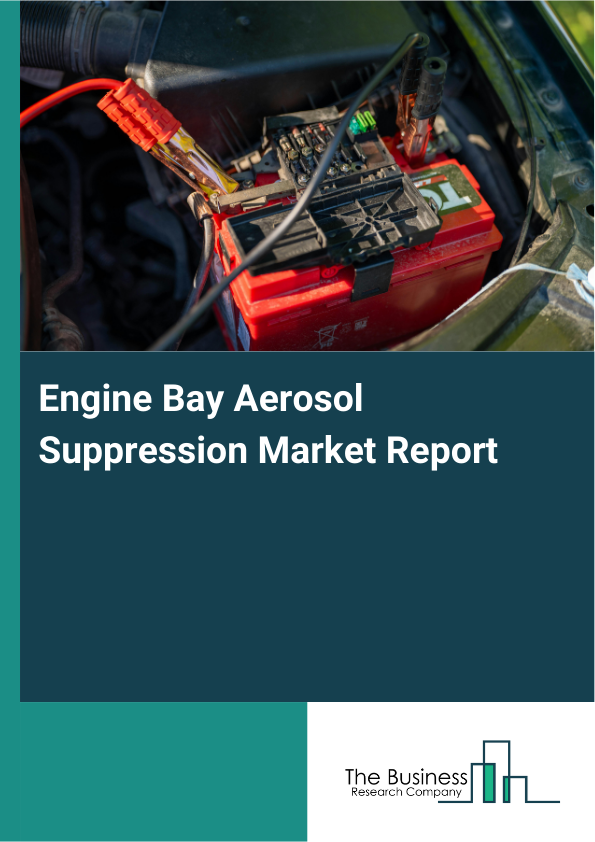 Engine Bay Aerosol Suppression Market Report

The Business
Research Company