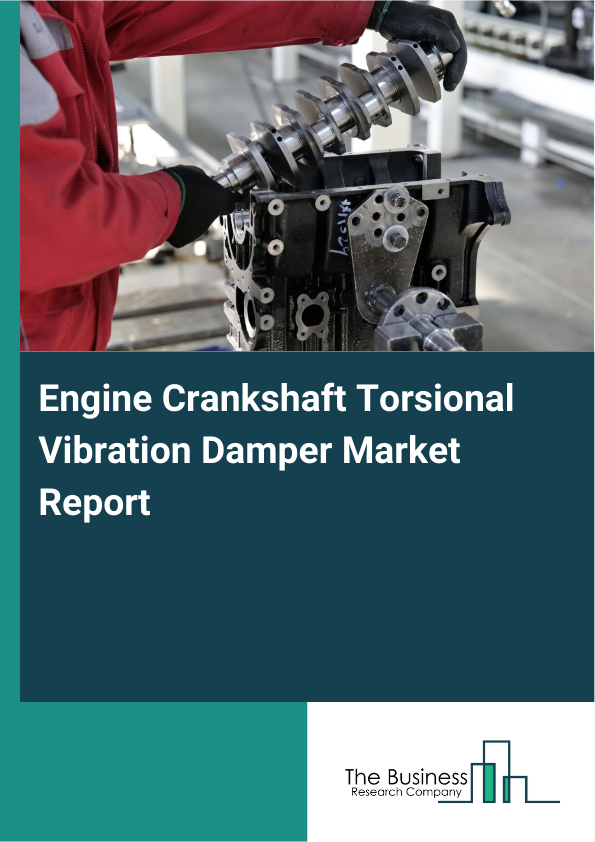 Engine Crankshaft Torsional Vibration Damper Market Report

The Business
Research Company