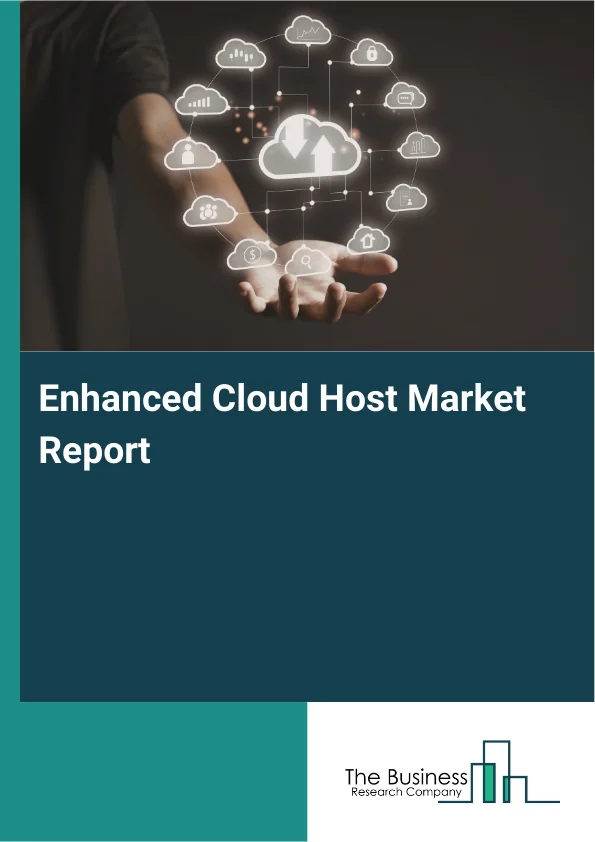 Enhanced Cloud Host Market Report

The Business
Research Company