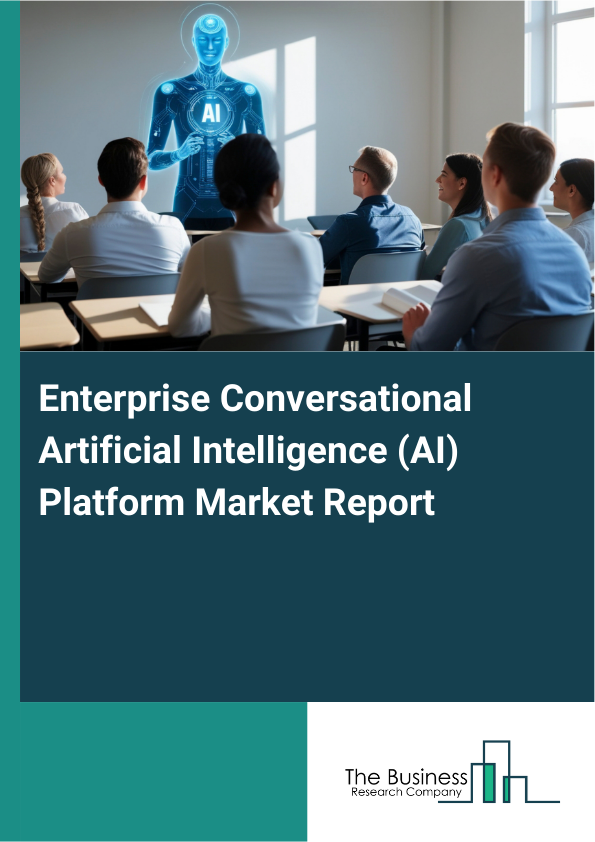 AI

Enterprise Conversational Artificial Intelligence (AI) Platform Market Report

The Business
Research Company