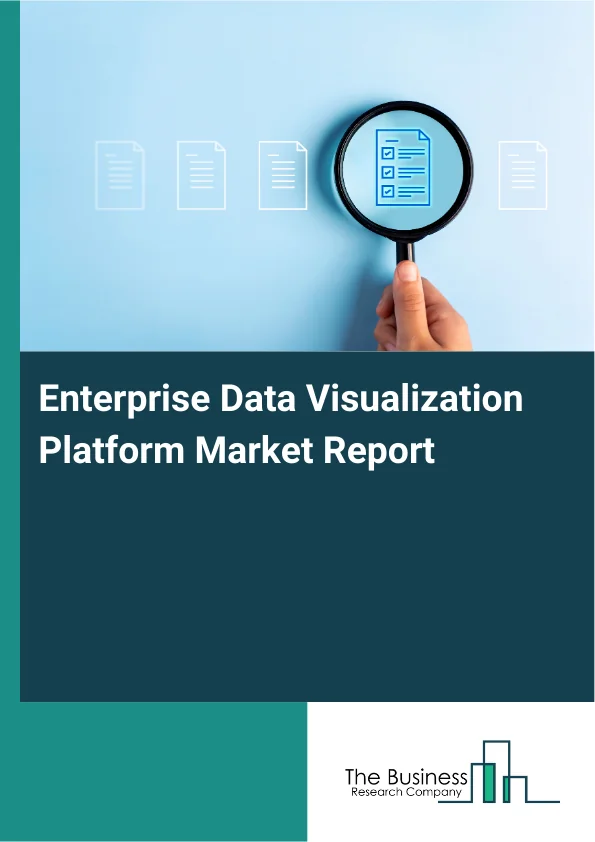 Enterprise Data Visualization Platform Market Report

The Business
Research Company