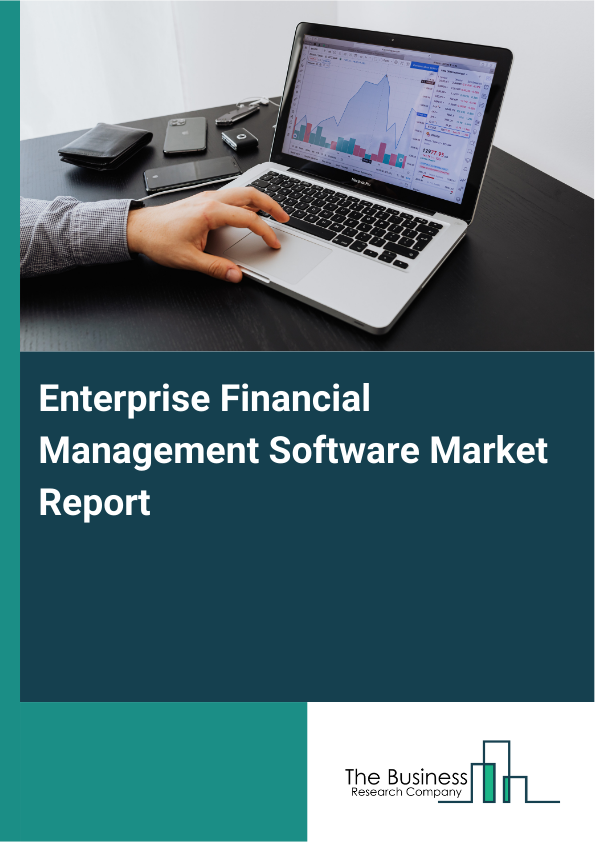 Enterprise Financial Management Software Market Report

The Business
Research Company