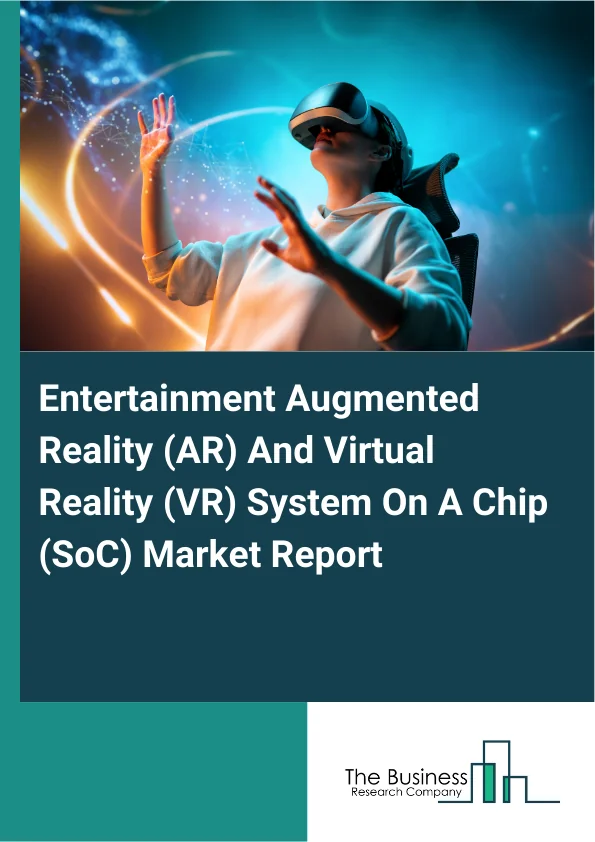 Entertainment Augmented Reality (AR) And Virtual Reality (VR) System On A Chip (SoC) Market Report

The Business
Research Company