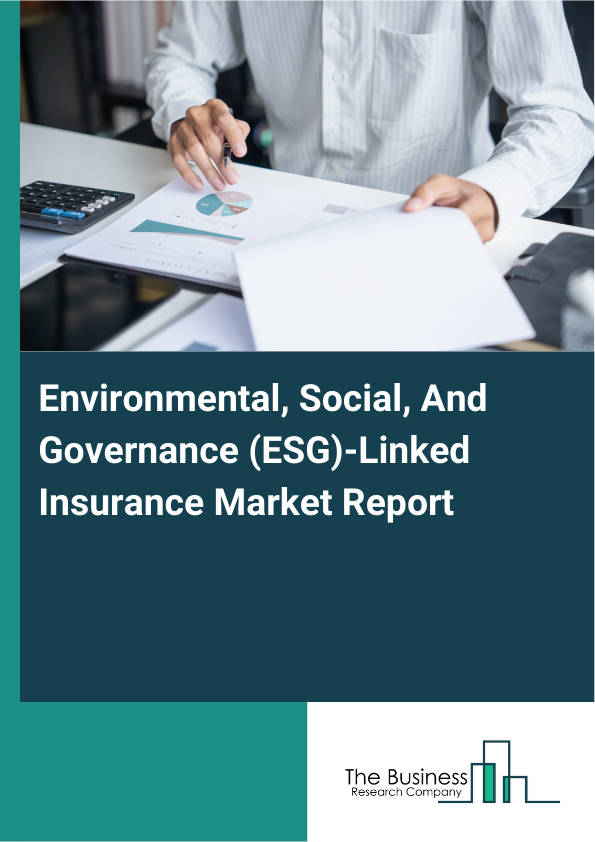 Environmental, Social, And Governance (ESG)-Linked Insurance Market Report

The Business
Research Company