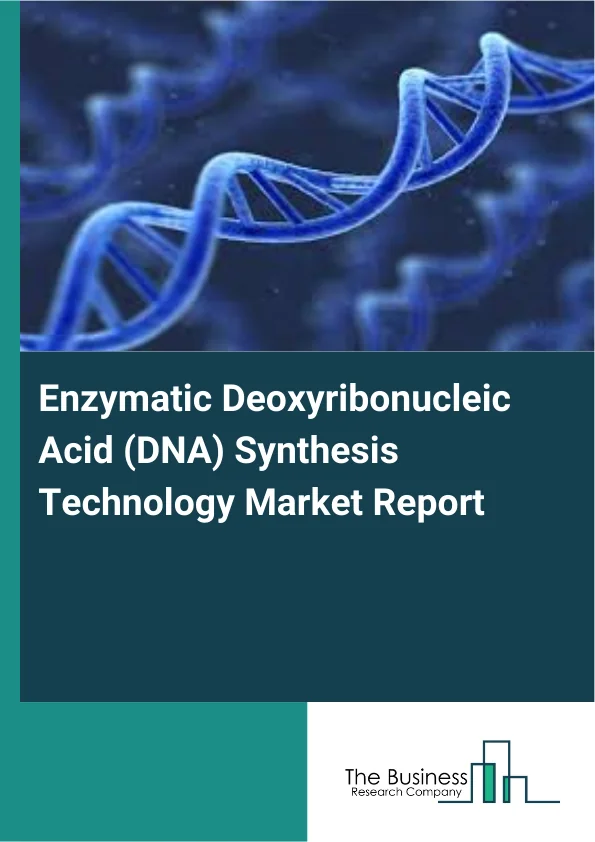 Enzymatic Deoxyribonucleic Acid (DNA) Synthesis Technology Market Report

The Business
Research Company