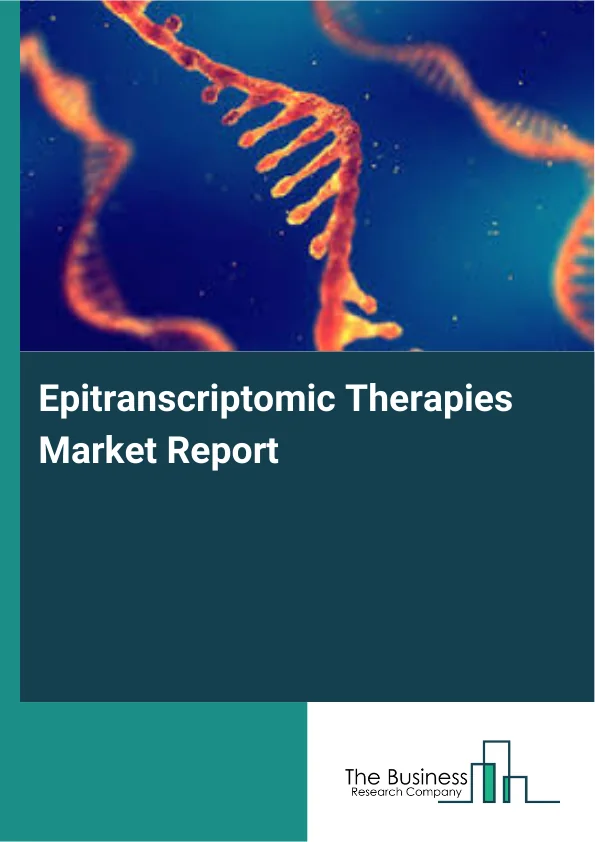 Epitranscriptomic Therapies Market Report

The Business
Research Company