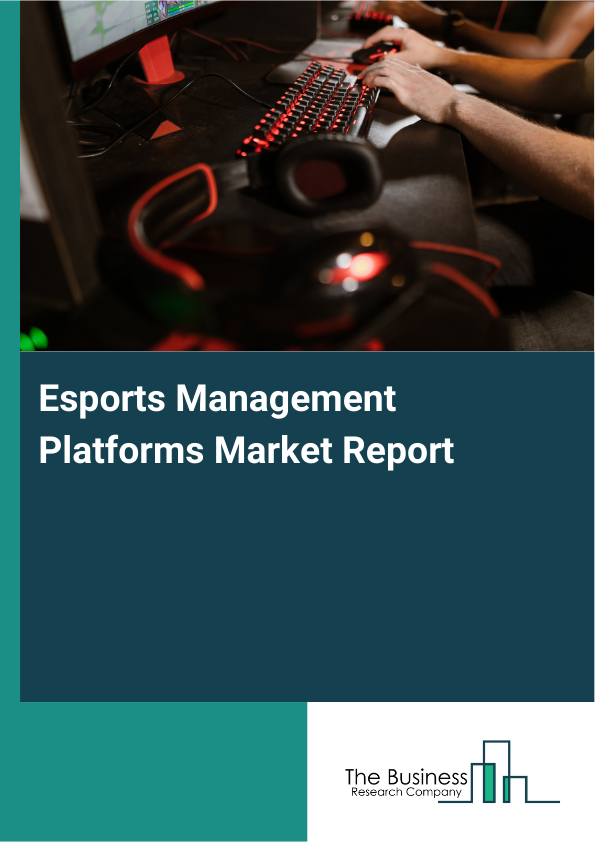 Esports Management Platforms Market Report

The Business
Research Company