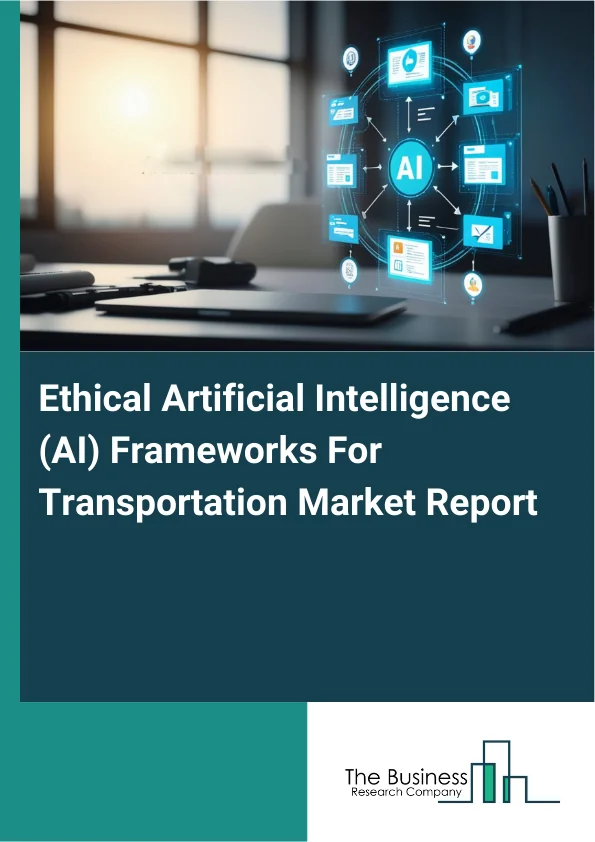 AI

Ethical Artificial Intelligence (AI) Frameworks For Transportation Market Report

The Business
Research Company