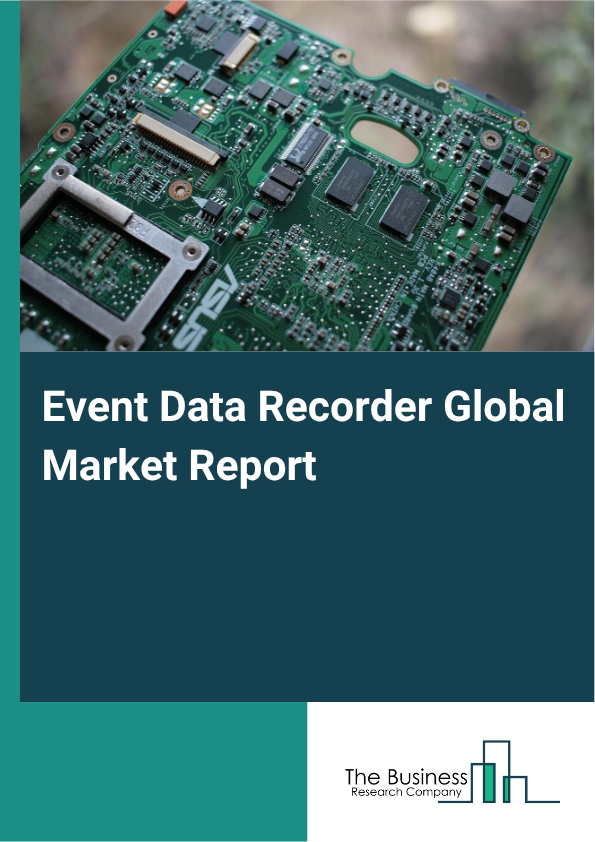 ASUS

Event Data Recorder Global Market Report

The Business
Research Company