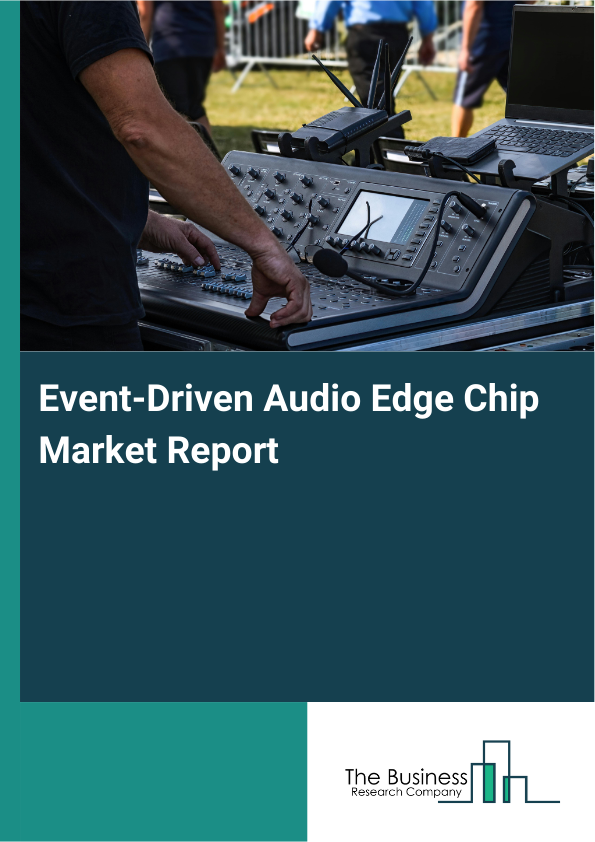 Event-Driven Audio Edge Chip Market Report

The Business
Research Company