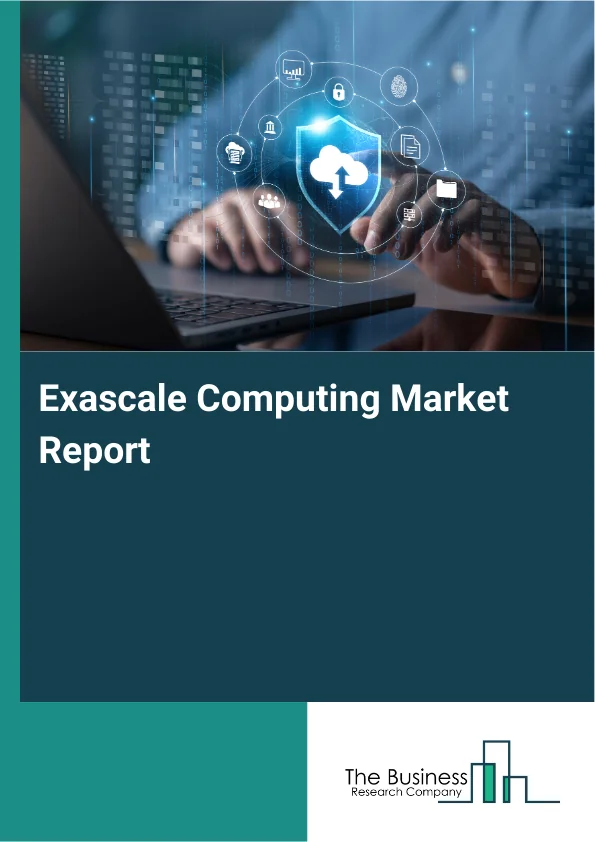 Exascale Computing Market Report

The Business
Research Company