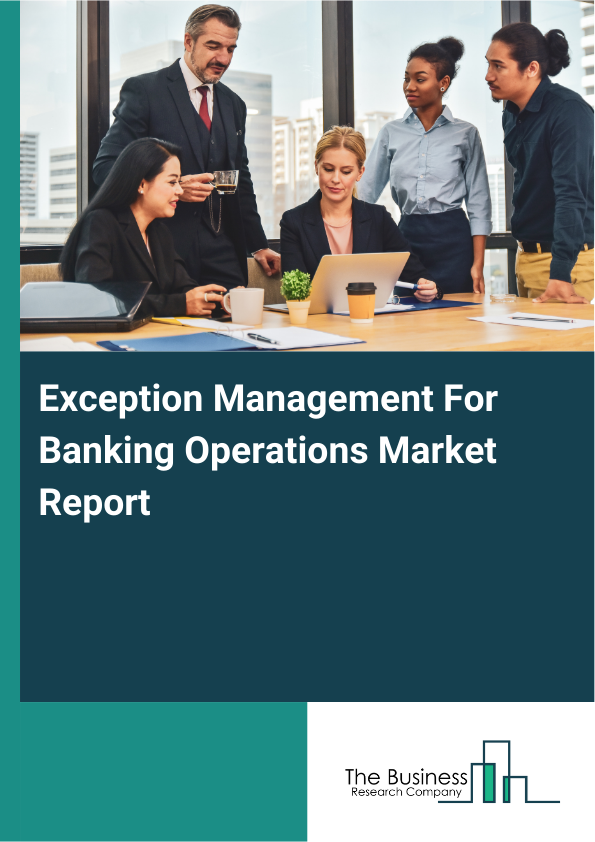 Exception Management For Banking Operations Market Report

The Business
Research Company