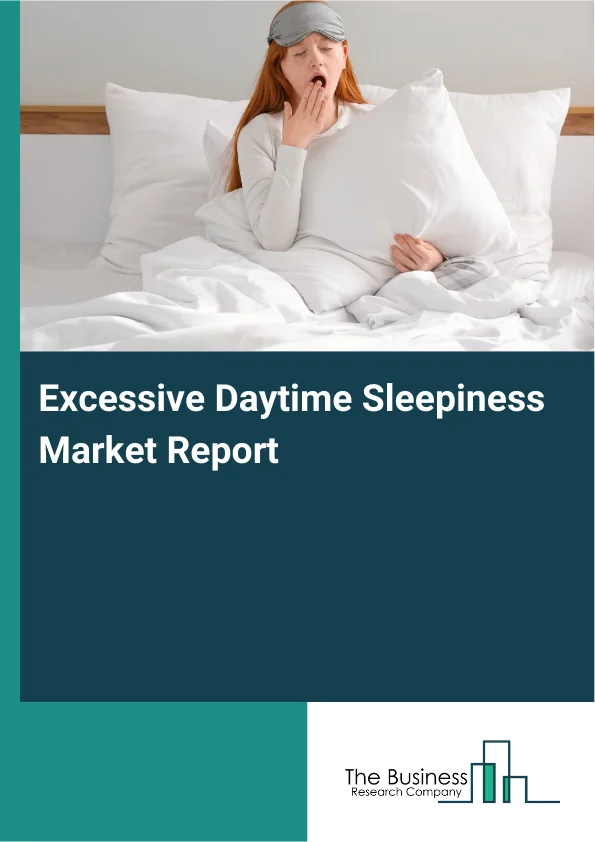 Excessive Daytime Sleepiness Market Report

The Business
Research Company