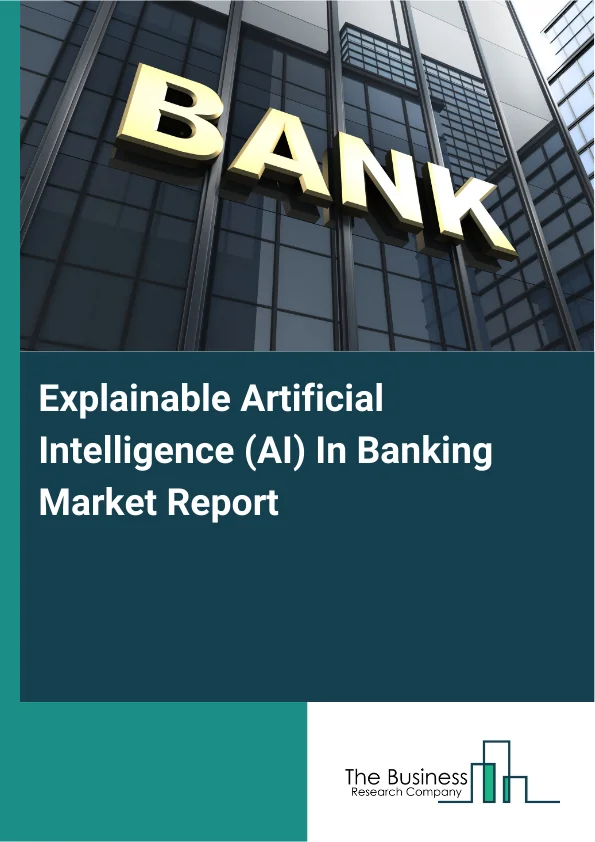 BANK

Explainable Artificial Intelligence (AI) In Banking Market Report

The Business
Research Company