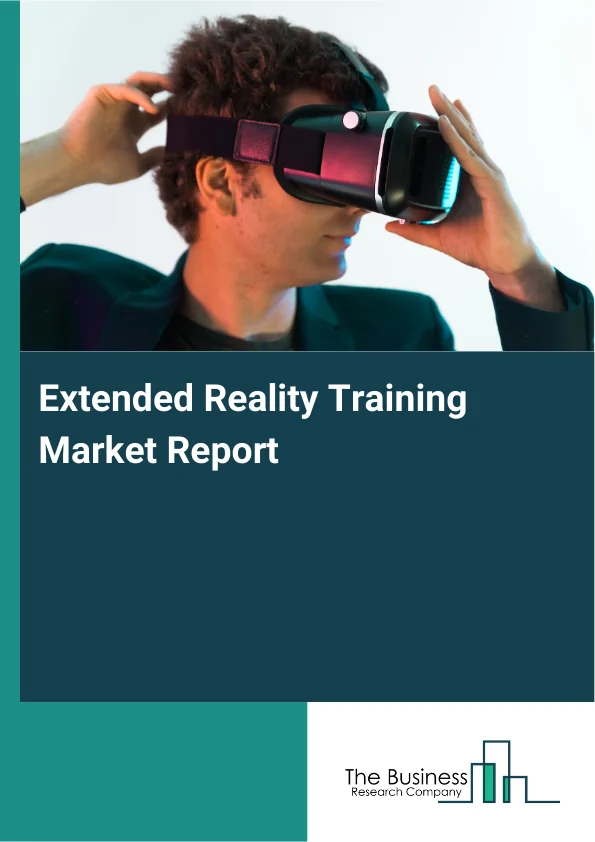 Extended Reality Training Market Report

The Business
Research Company