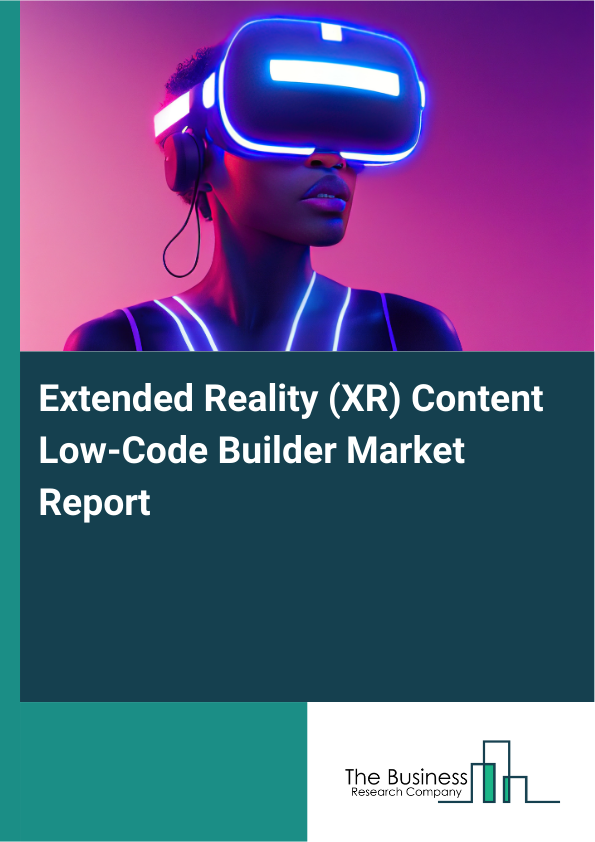 Extended Reality (XR) Content Low-Code Builder Market Report

The Business
Research Company