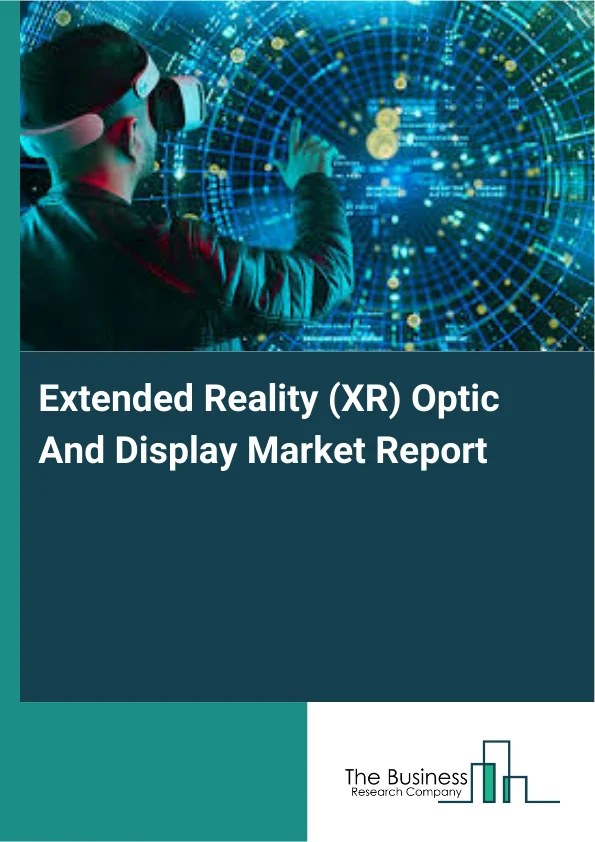 Extended Reality (XR) Optic And Display Market Report

The Business
Research Company