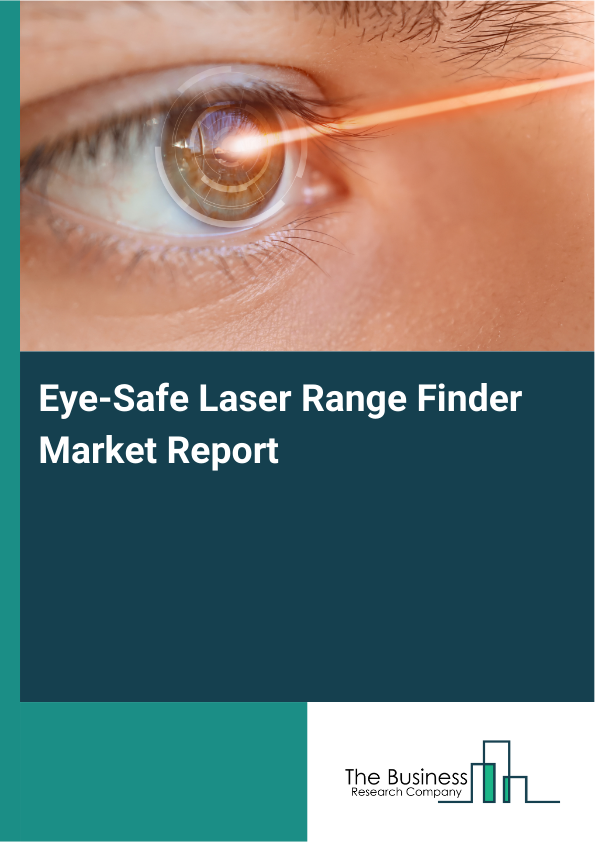 Eye-Safe Laser Range Finder Market Report

The Business
Research Company