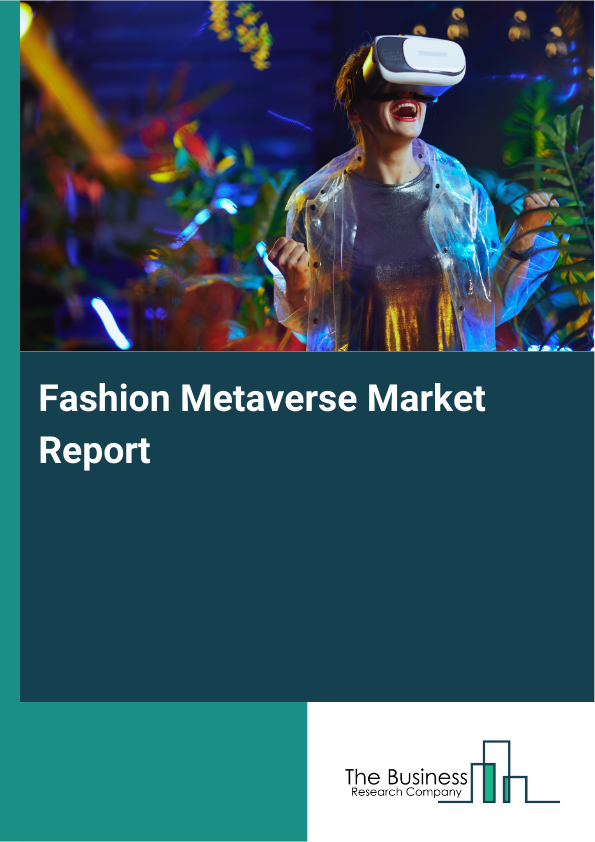 Fashion Metaverse Market Report

The Business
Research Company