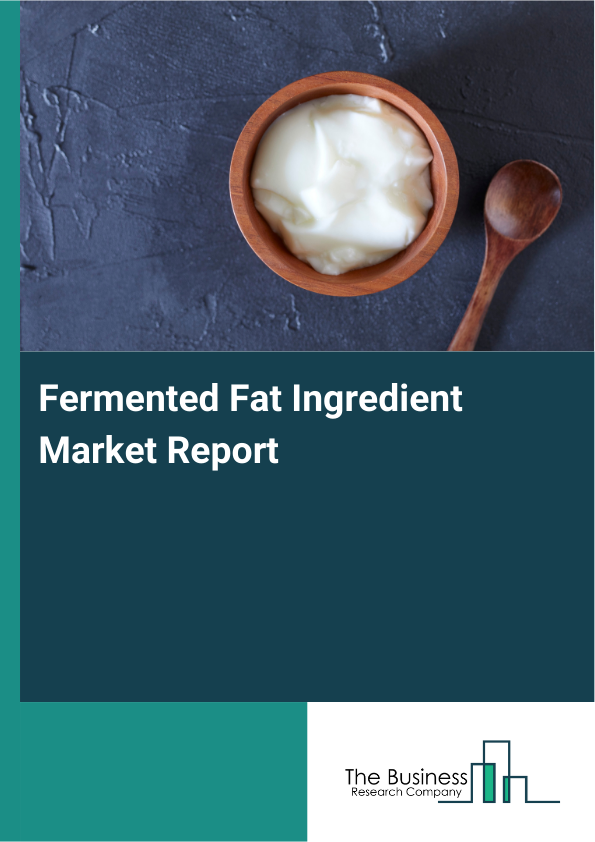 Fermented Fat Ingredient Market Report

The Business
Research Company