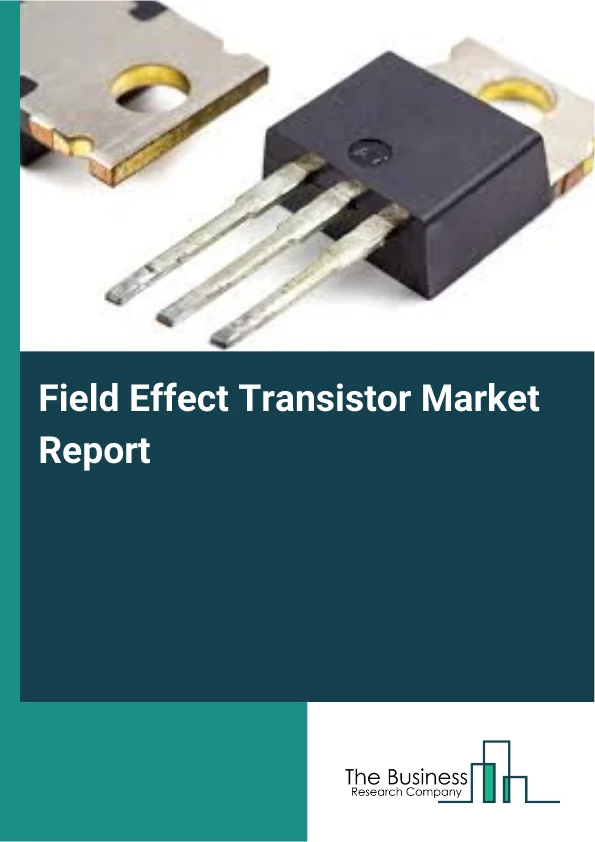 Field Effect Transistor Market Report

The Business
Research Company