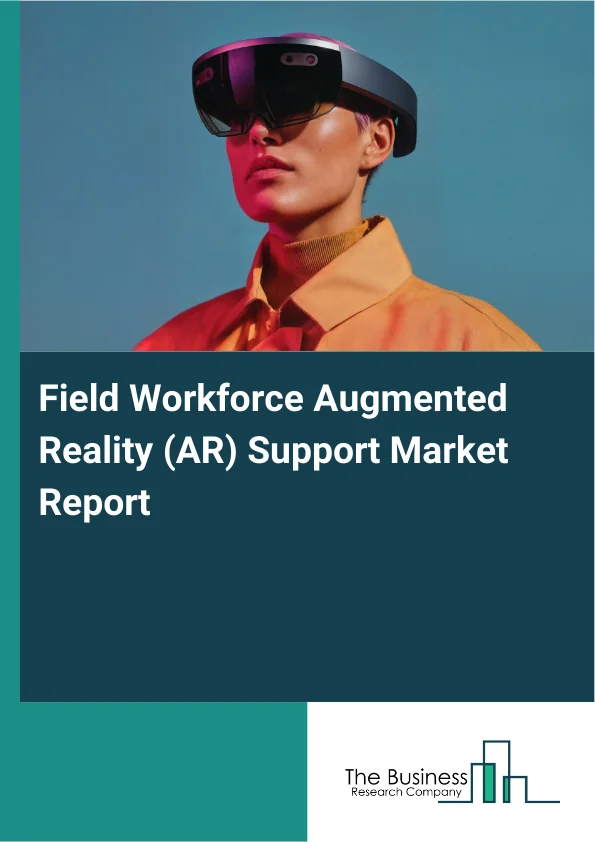 Field Workforce Augmented Reality (AR) Support Market Report

The Business
Research Company