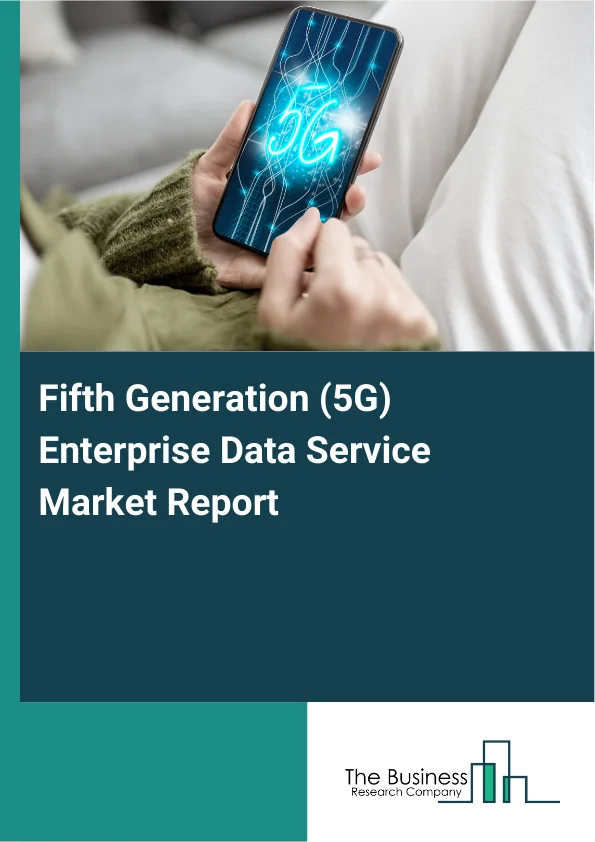 5G

Fifth Generation (5G) Enterprise Data Service Market Report

The Business
Research Company