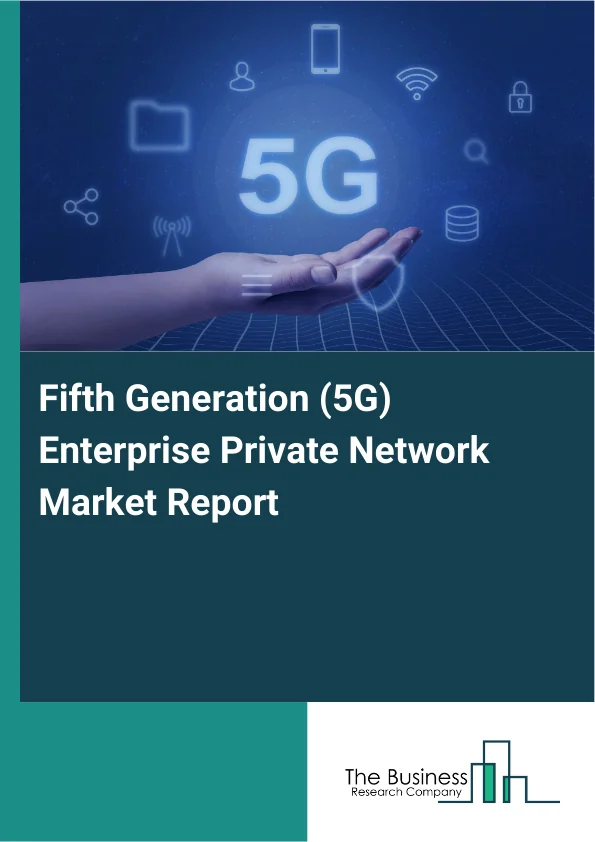 5G

Fifth Generation (5G) Enterprise Private Network Market Report

The Business
Research Company