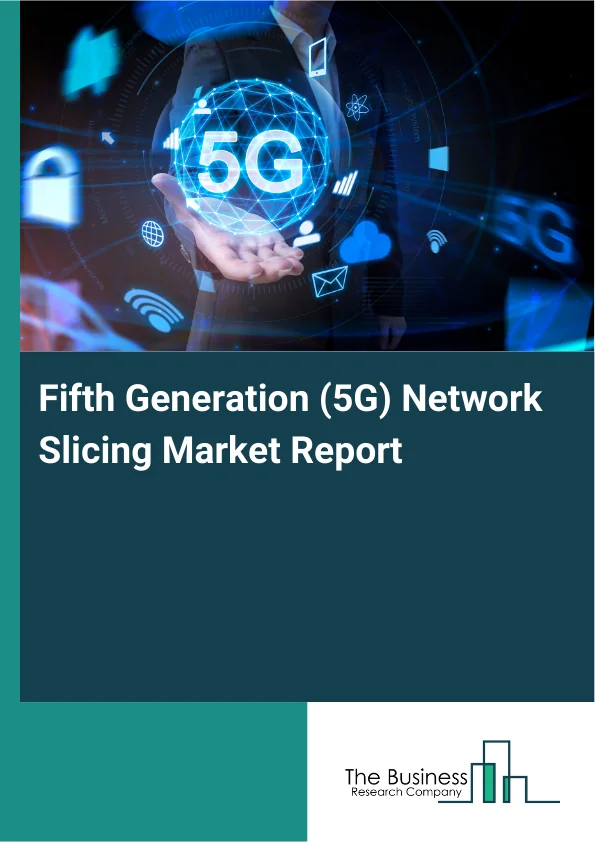 5G

5G

Fifth Generation (5G) Network Slicing Market Report

The Business
Research Company