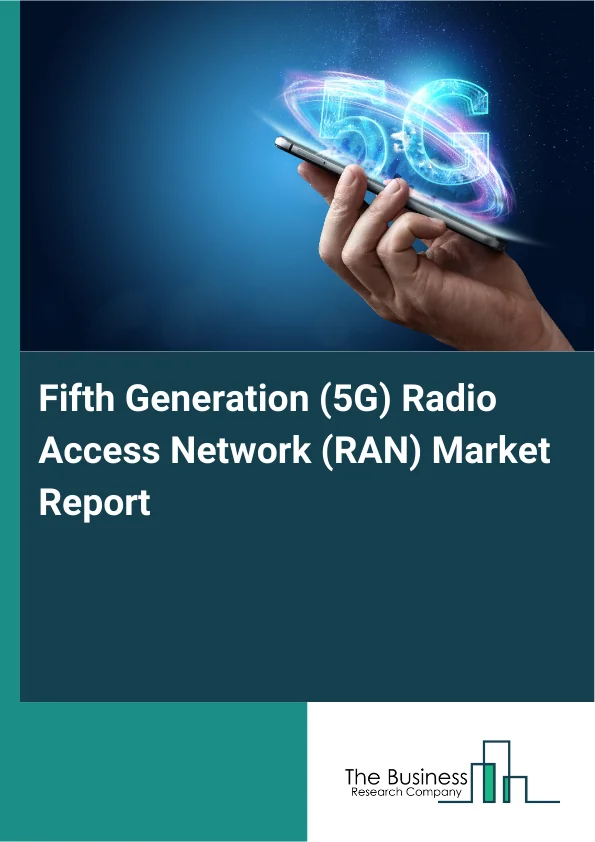 5G

Fifth Generation (5G) Radio Access Network (RAN) Market Report

The Business
Research Company