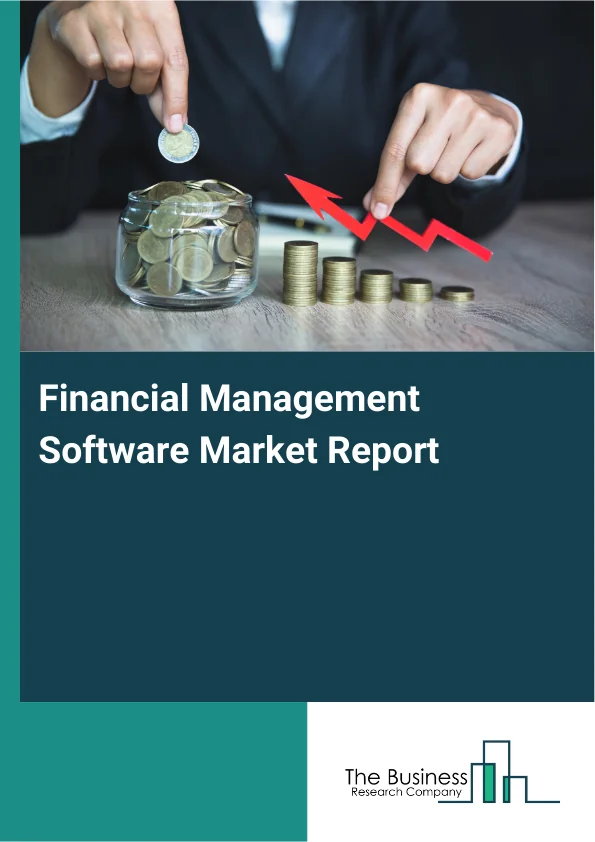 Financial Management Software Market Report

The Business
Research Company