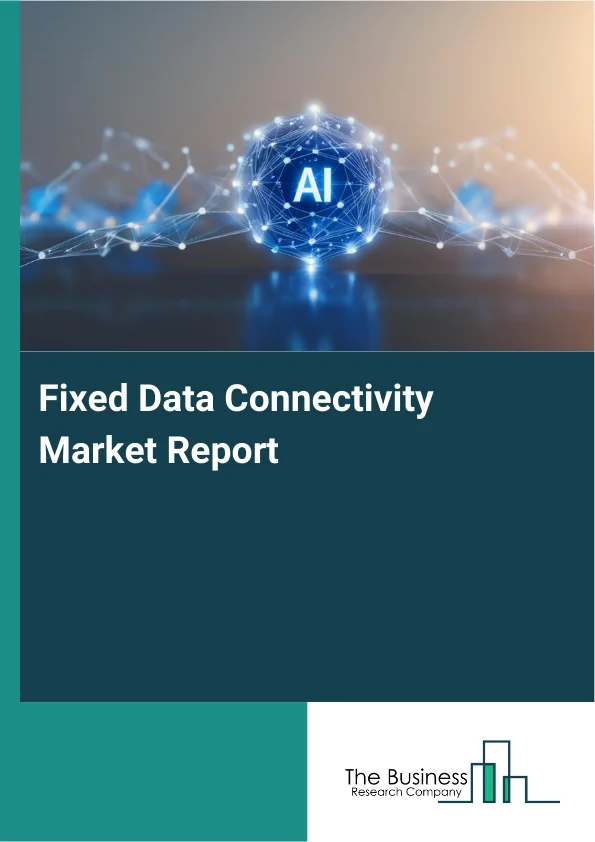 AI

Fixed Data Connectivity Market Report

The Business
Research Company