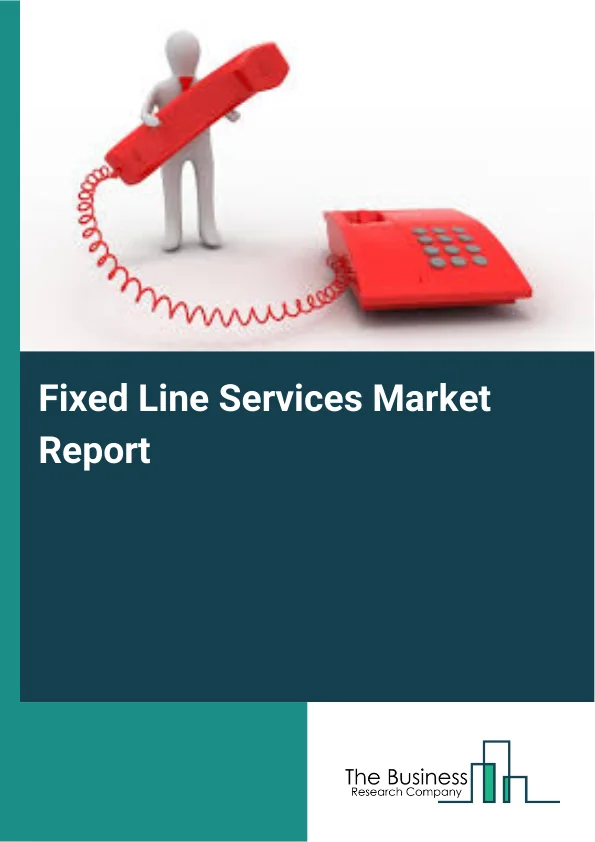 Fixed Line Services Market Report

The Business
Research Company