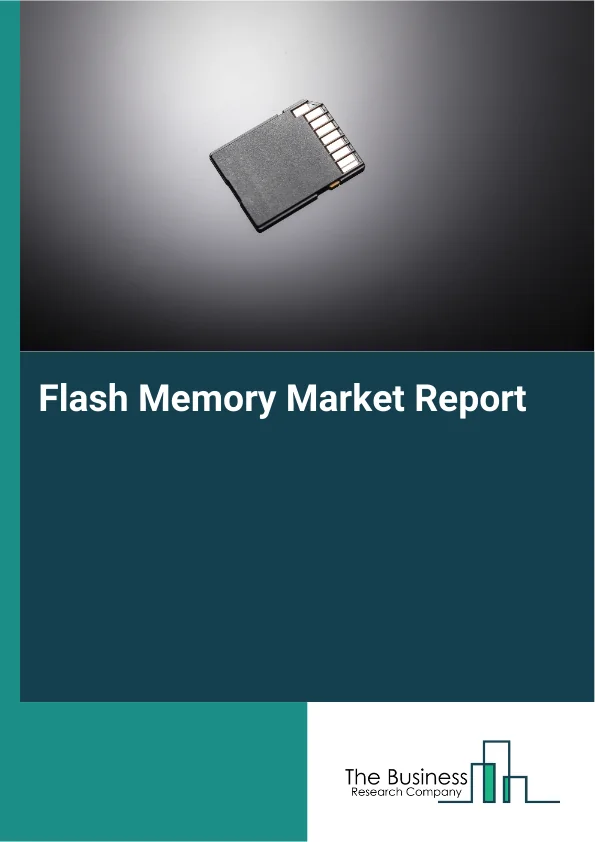 Flash Memory Market Report

The Business
Research Company