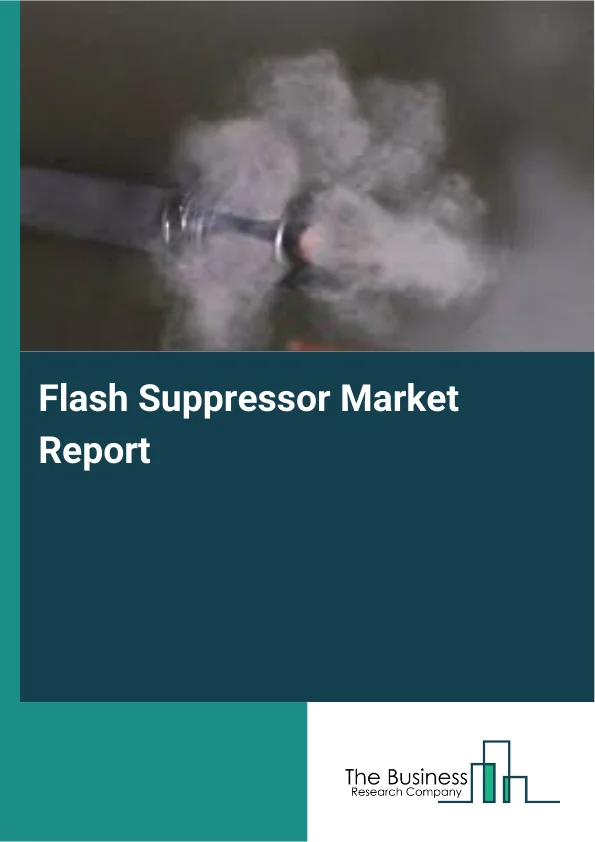 Flash Suppressor Market Report

The Business
Research Company