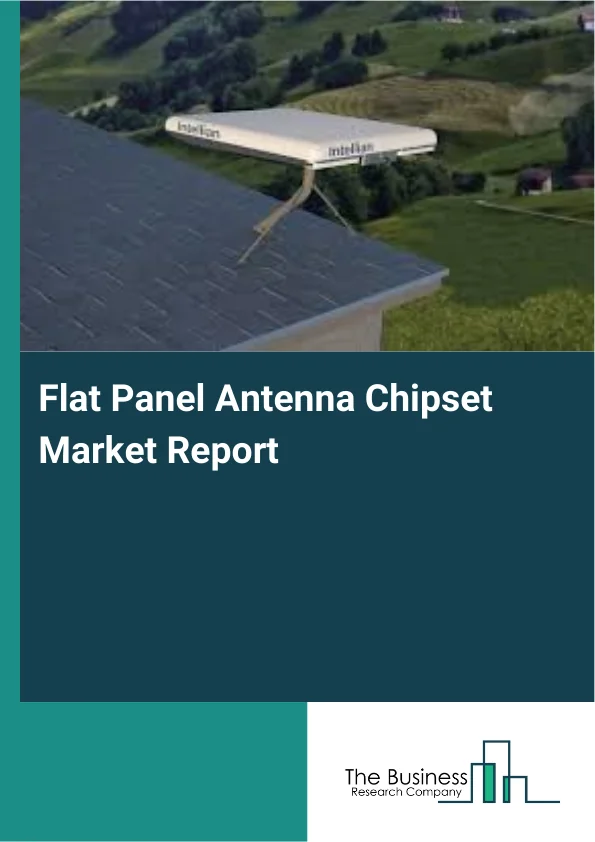 Intellian

Intellian

Flat Panel Antenna Chipset Market Report

The Business
Research Company