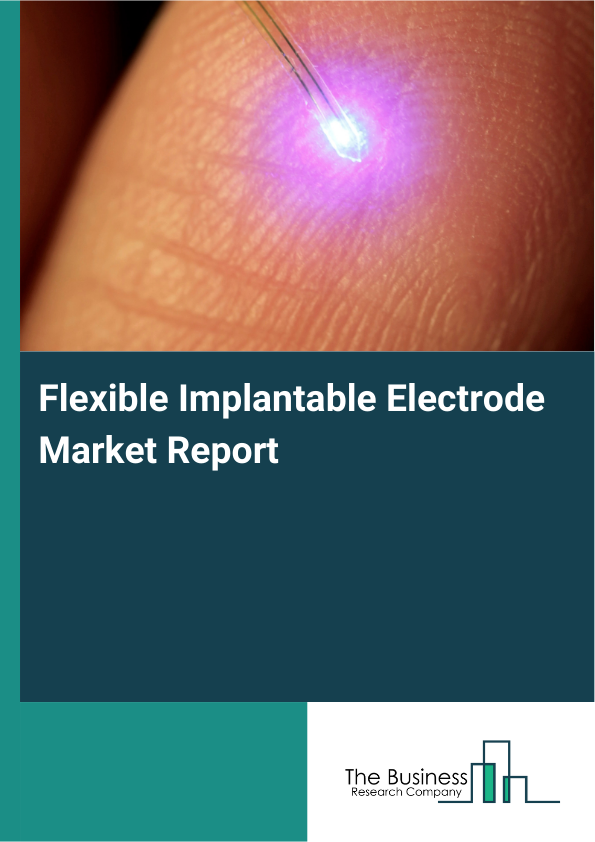 Flexible Implantable Electrode Market Report

The Business
Research Company