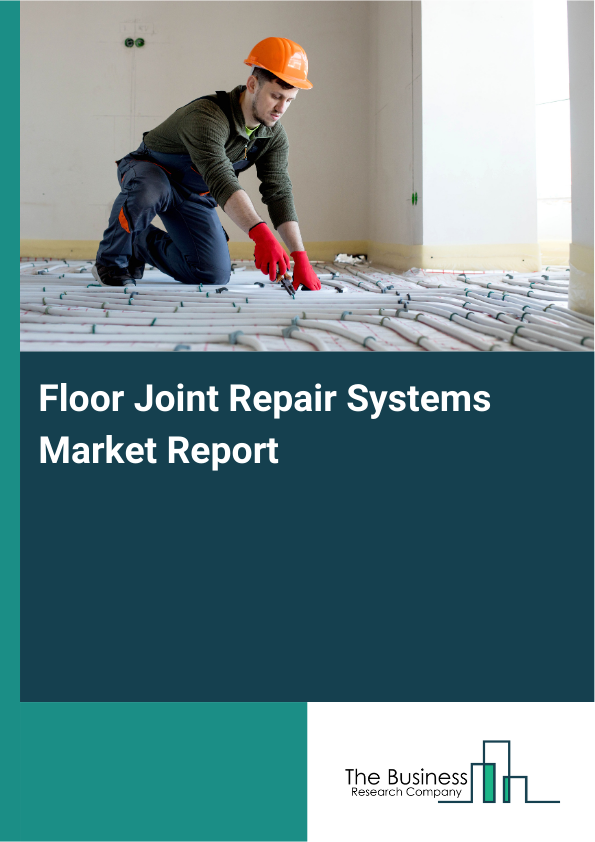 Floor Joint Repair Systems Market Report

The Business
Research Company