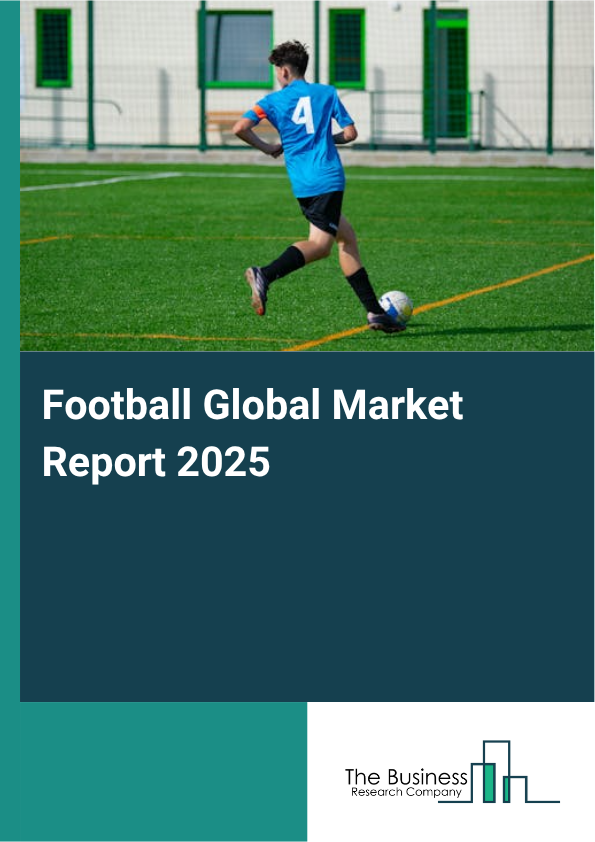 4

Football Global Market Report 2025

The Business
Research Company