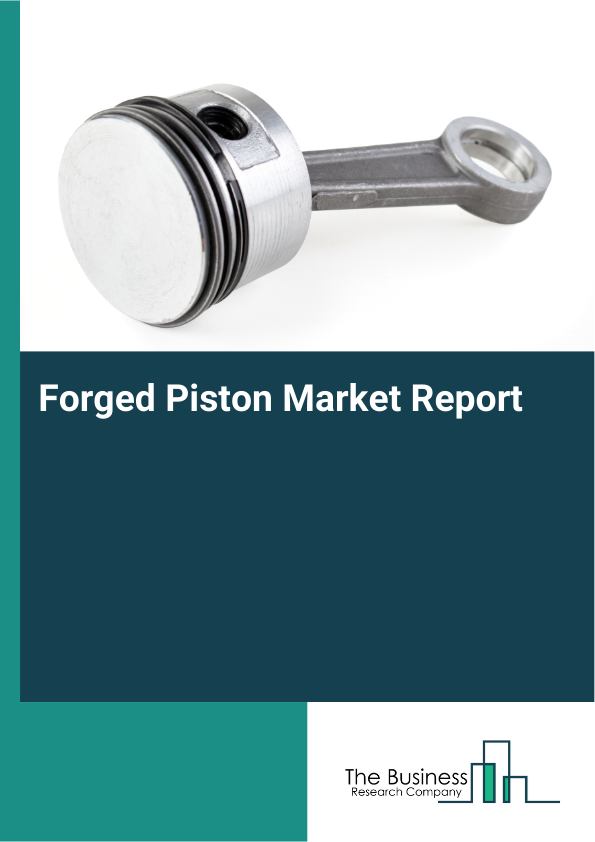 Forged Piston Market Report

The Business
Research Company