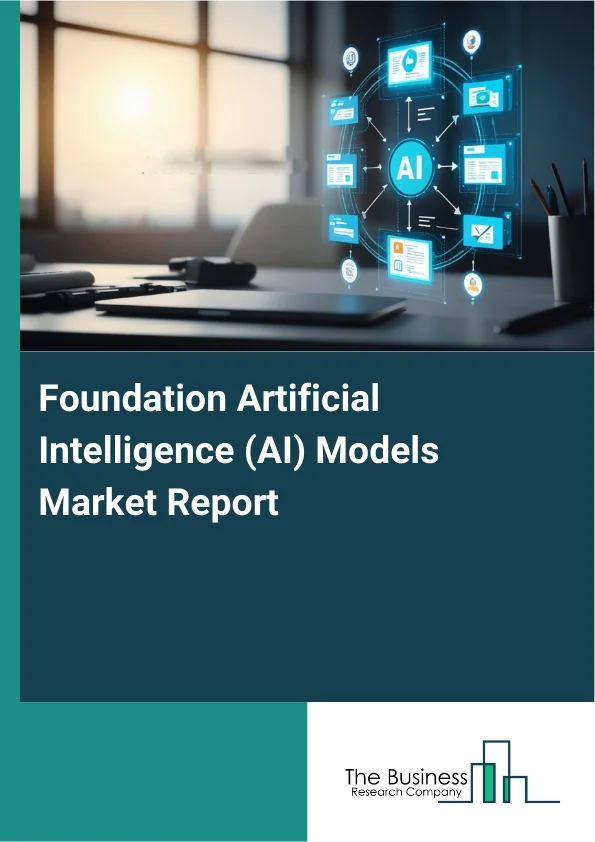 AI

Foundation Artificial Intelligence (AI) Models Market Report

The Business
Research Company