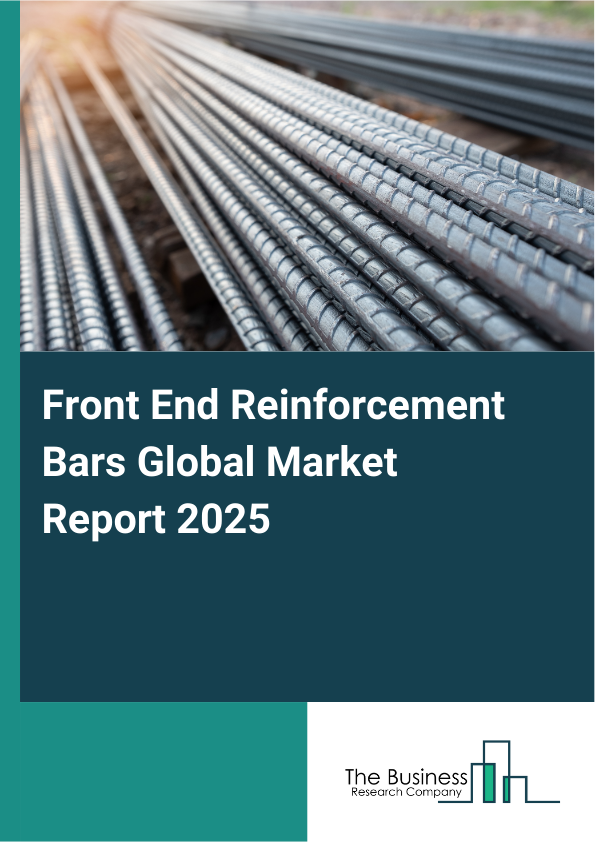 Front End Reinforcement Bars Global Market Report 2025

The Business
Research Company