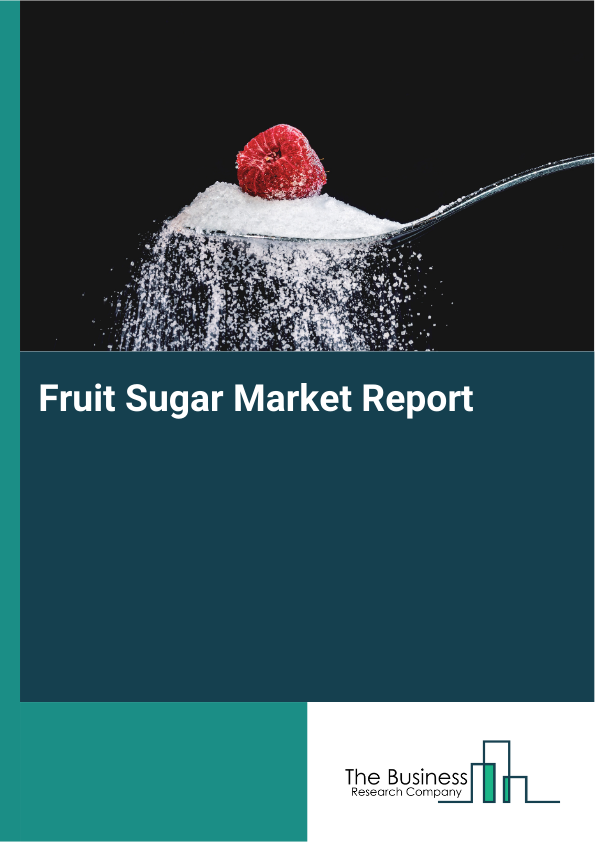 Fruit Sugar Market Report

The Business
Research Company