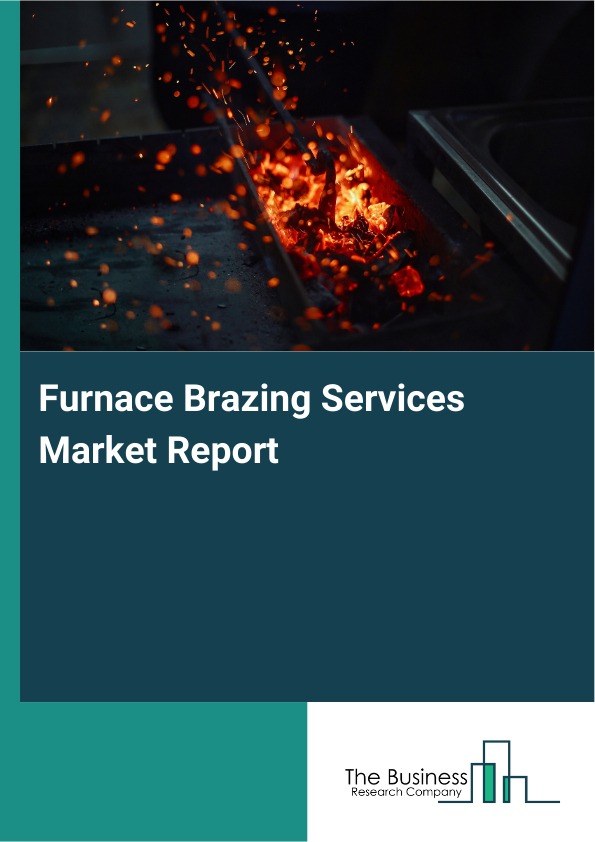 Furnace Brazing Services Market Report

The Business
Research Company