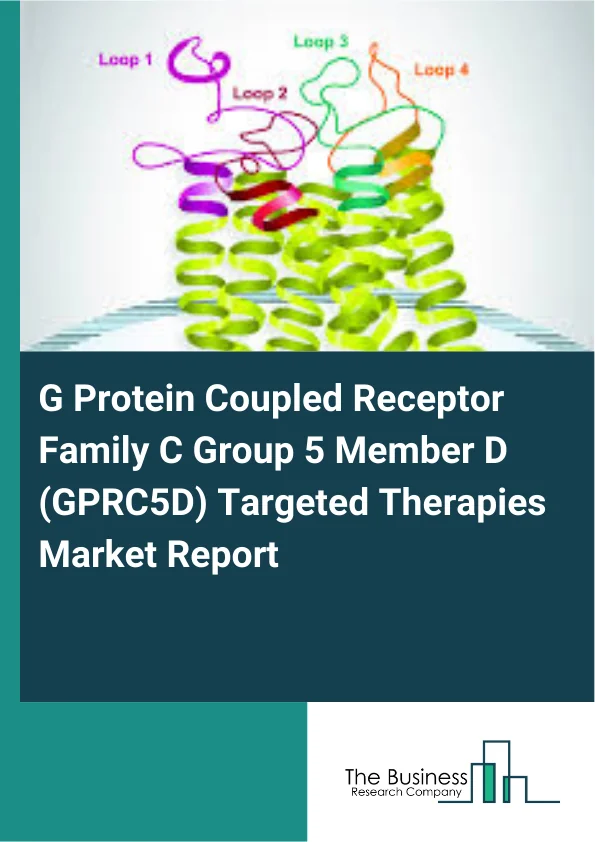 Loop 1
Loop 2
Loop 3
Loop 4

G Protein Coupled Receptor Family C Group 5 Member D (GPRC5D) Targeted Therapies Market Report

The Business
Research Company