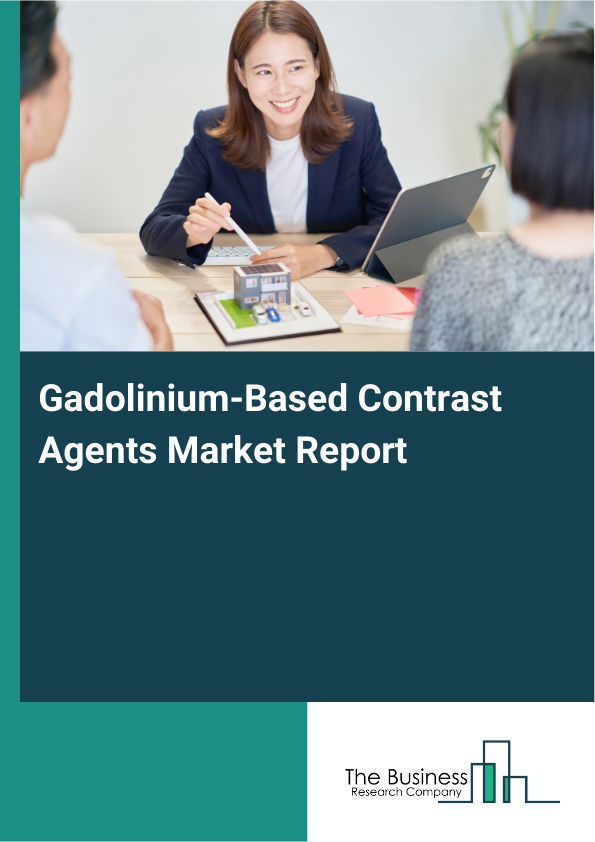 Gadolinium-Based Contrast Agents Market Report

The Business
Research Company