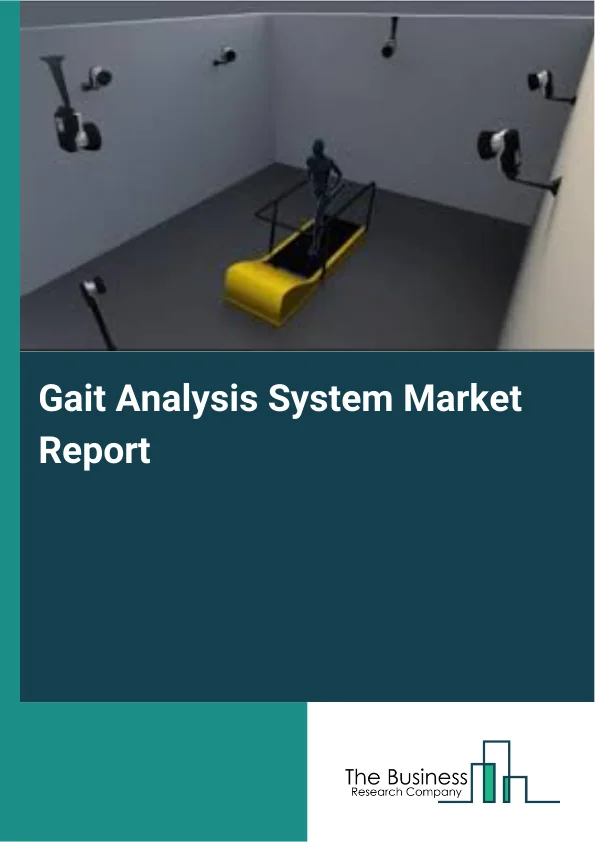 Gait Analysis System Market Report

The Business
Research Company