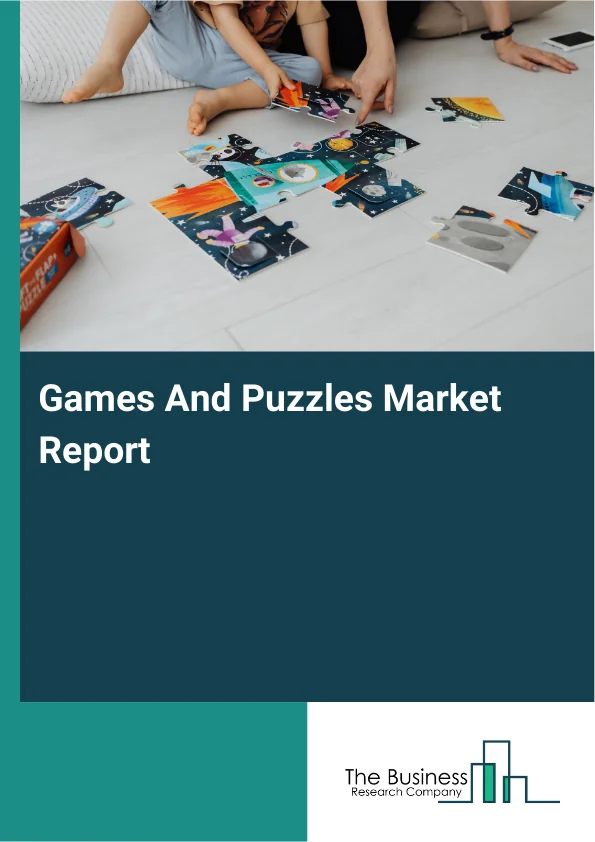 Games And Puzzles Market Report

The Business
Research Company