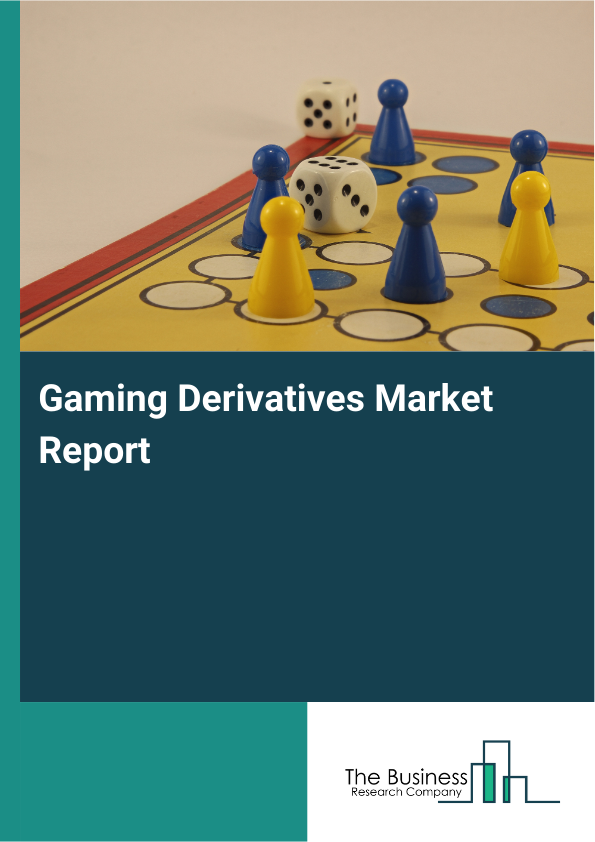 Gaming Derivatives Market Report

The Business
Research Company